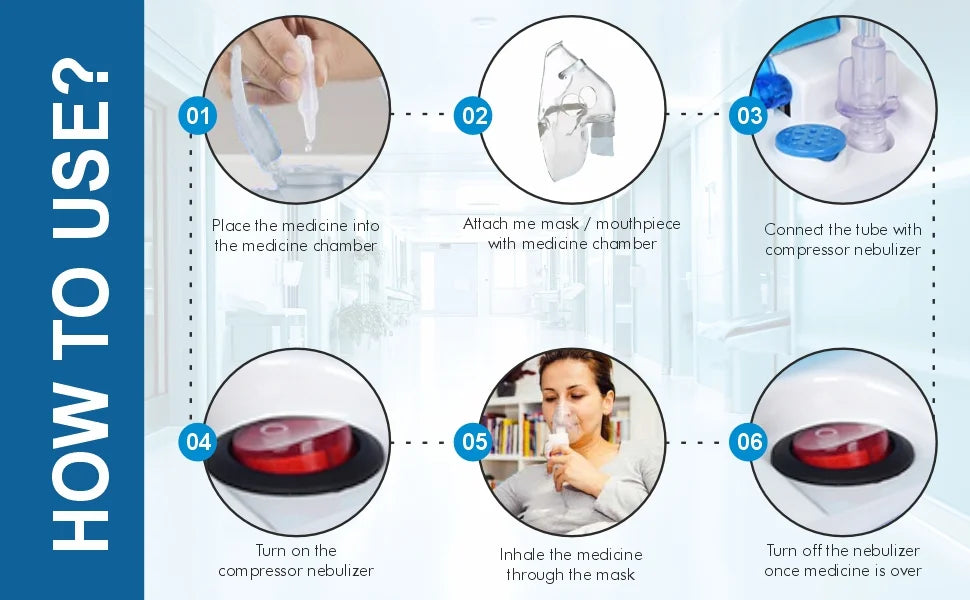 HOW TO USE?

01
Place the medicine into the medicine chamber

02
Attach me mask / mouthpiece with medicine chamber

03
Connect the tube with compressor nebulizer

04
Turn on the compressor nebulizer

05
Inhale the medicine through the mask

06
Turn off the nebulizer once medicine is over