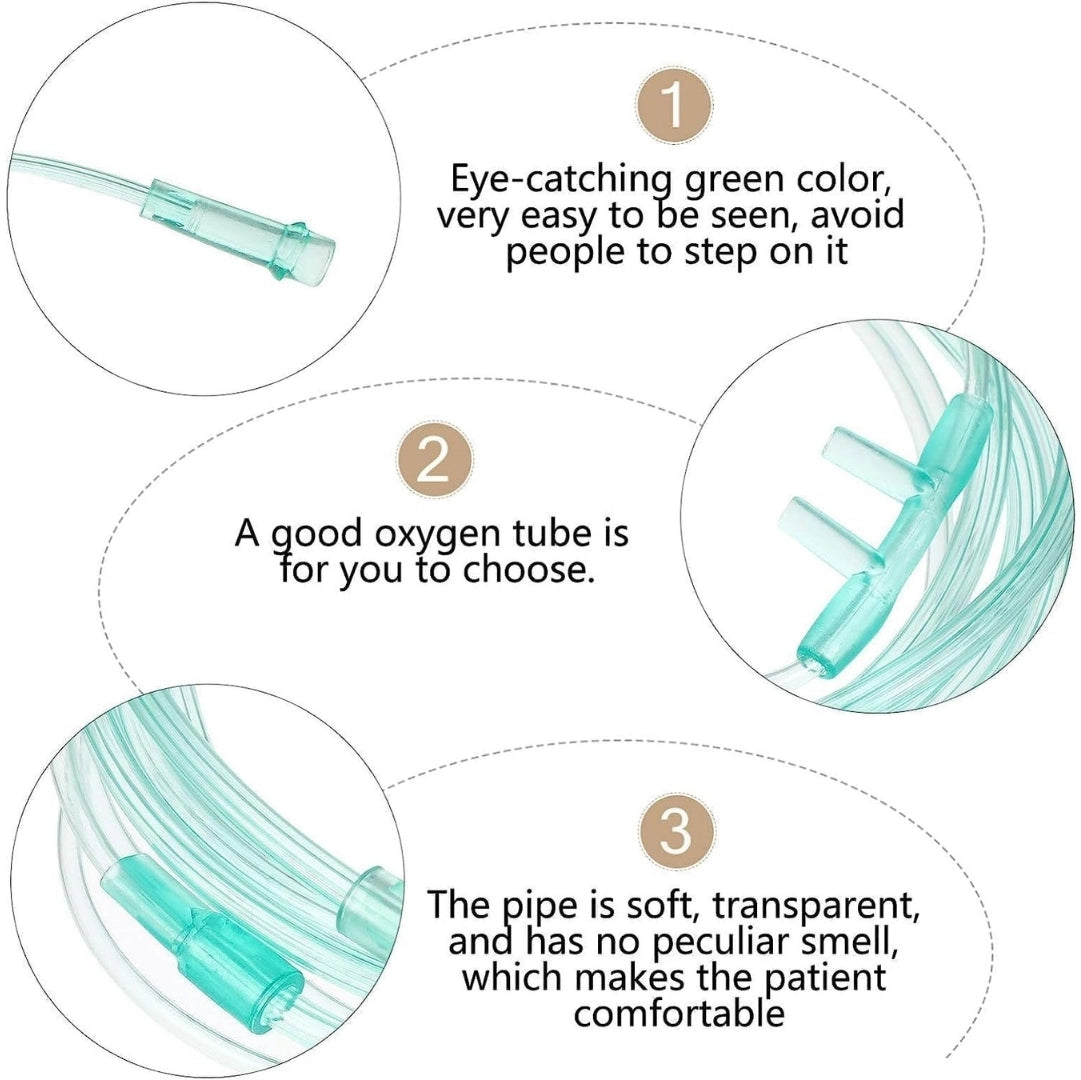 1

Eye-catching green color, very easy to be seen, avoid people to step on it

2

A good oxygen tube is for you to choose.

3

The pipe is soft, transparent, and has no peculiar smell, which makes the patient comfortable