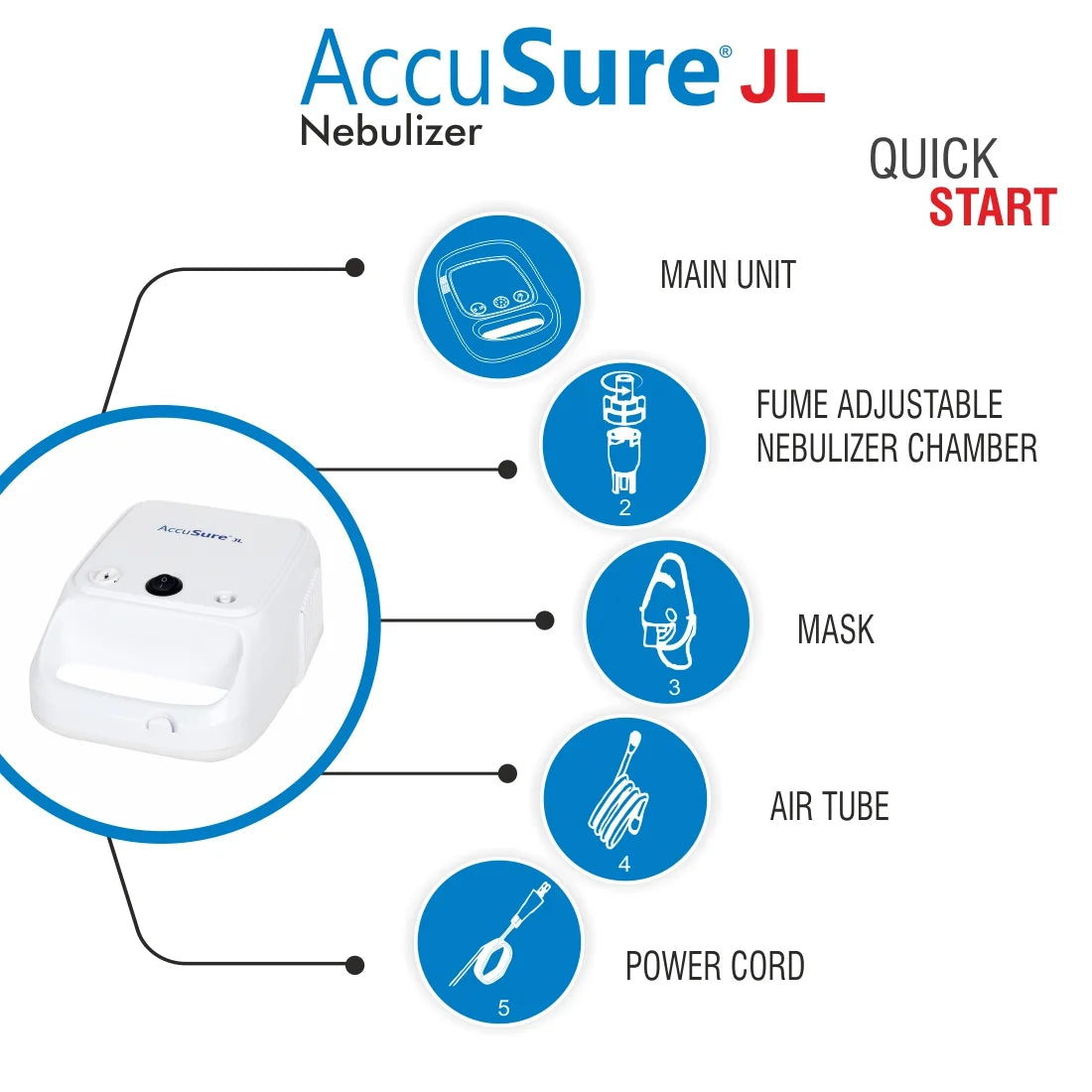 AccuSure® JL
Nebulizer

QUICK
START

AccuSure JL

MAIN UNIT

2
FUME ADJUSTABLE NEBULIZER CHAMBER

3
MASK

4
AIR TUBE

5
POWER CORD