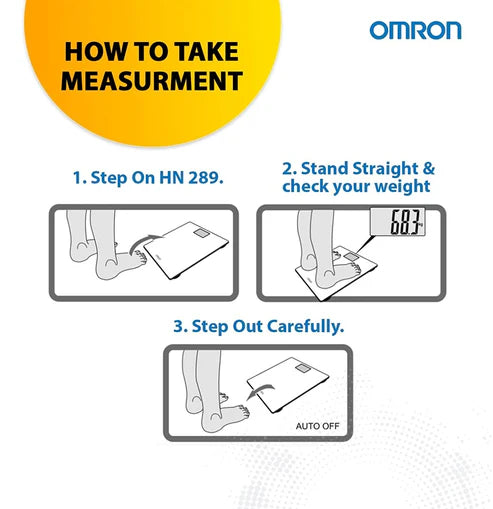 HOW TO TAKE MEASURMENT

OMRON

1. Step On HN 289.

2. Stand Straight & check your weight

68.3 kg

3. Step Out Carefully.

AUTO OFF