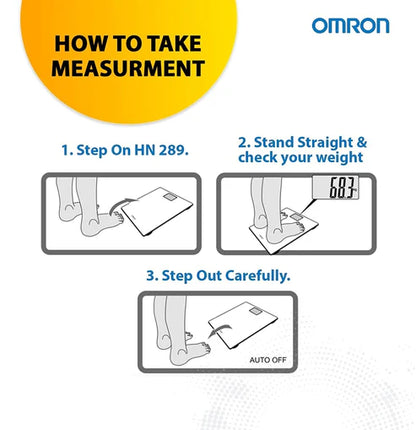 HOW TO TAKE MEASURMENT

OMRON

1. Step On HN 289.

2. Stand Straight & check your weight

68.3

3. Step Out Carefully.

AUTO OFF