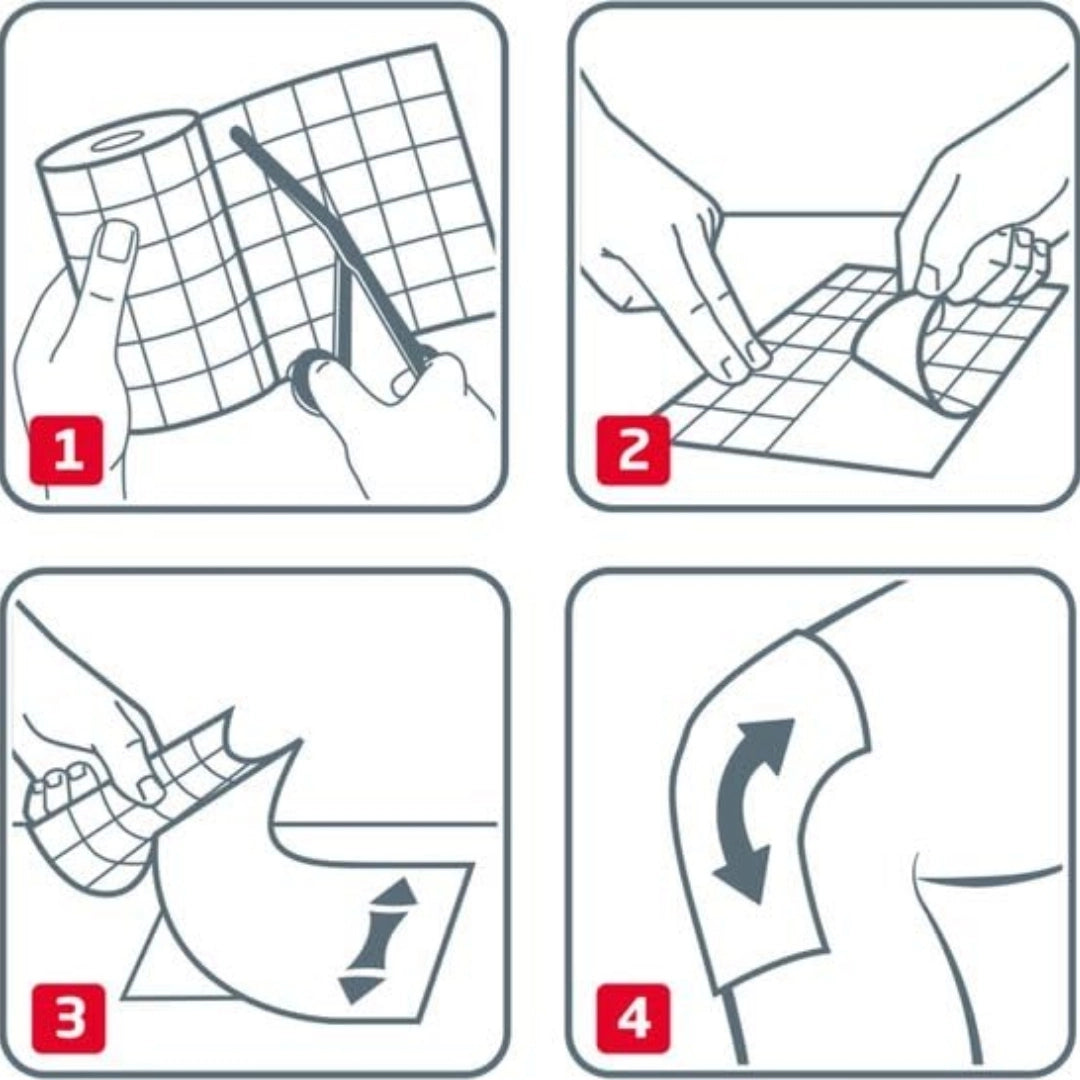 1

2

3

4