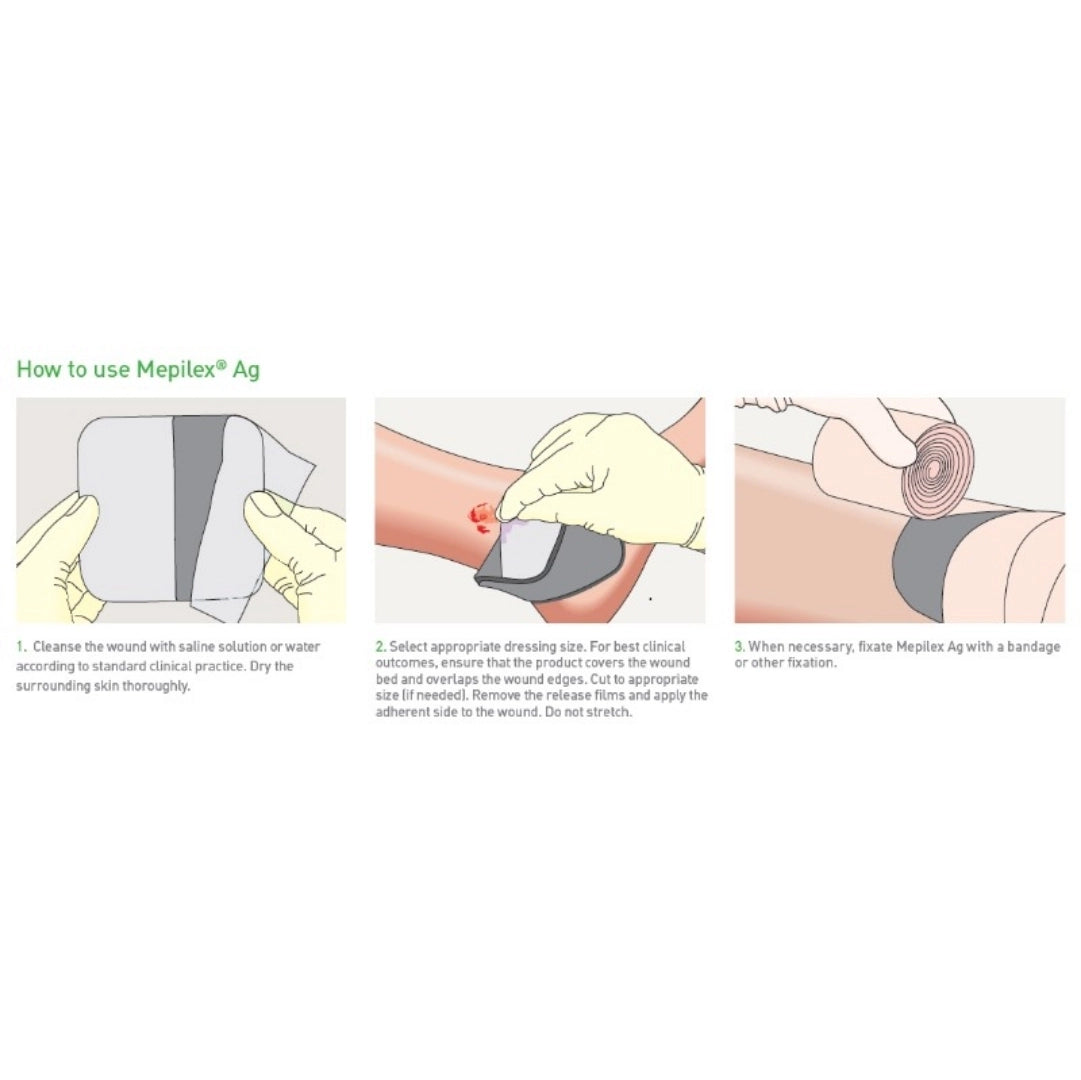 How to use Mepilex® Ag

1. Cleanse the wound with saline solution or water according to standard clinical practice. Dry the surrounding skin thoroughly.

2. Select appropriate dressing size. For best clinical outcomes, ensure that the product covers the wound bed and overlaps the wound edges. Cut to appropriate size (if needed). Remove the release films and apply the adherent side to the wound. Do not stretch.

3. When necessary, fixate Mepilex Ag with a bandage or other fixation.