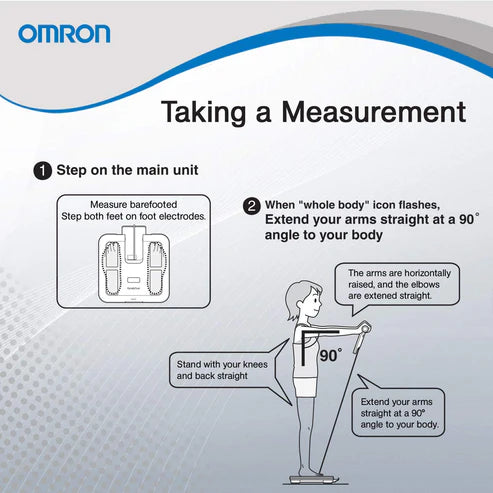 OMRON

Taking a Measurement

1 Step on the main unit

Measure barefooted
Step both feet on foot electrodes.

2 When "whole body" icon flashes, Extend your arms straight at a 90° angle to your body

The arms are horizontally raised, and the elbows are extened straight.

90°

Stand with your knees and back straight

Extend your arms straight at a 90° angle to your body.