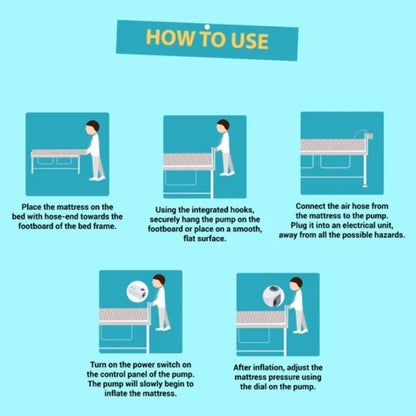 HOW TO USE

Place the mattress on the bed with hose-end towards the footboard of the bed frame.

Using the integrated hooks, securely hang the pump on the footboard or place on a smooth, flat surface.

Connect the air hose from the mattress to the pump. Plug it into an electrical unit, away from all the possible hazards.

Turn on the power switch on the control panel of the pump. The pump will slowly begin to inflate the mattress.

After inflation, adjust the mattress pressure using the dial on the pump.