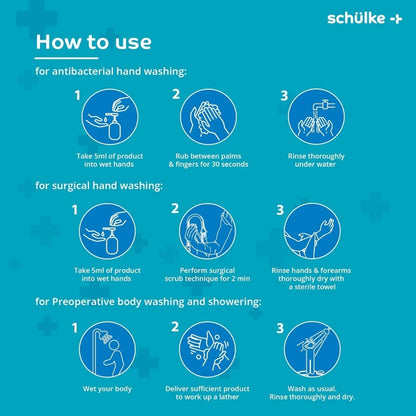 schülke -+

How to use

for antibacterial hand washing:

1
Take 5ml of product into wet hands

2
Rub between palms & fingers for 30 seconds

3
Rinse thoroughly under water

for surgical hand washing:

1
Take 5ml of product into wet hands

2
Perform surgical scrub technique for 2 min

3
Rinse hands & forearms thoroughly dry with a sterile towel

for Preoperative body washing and showering:

1
Wet your body

2
Deliver sufficient product to work up a lather

3
Wash as usual. Rinse thoroughly and dry.