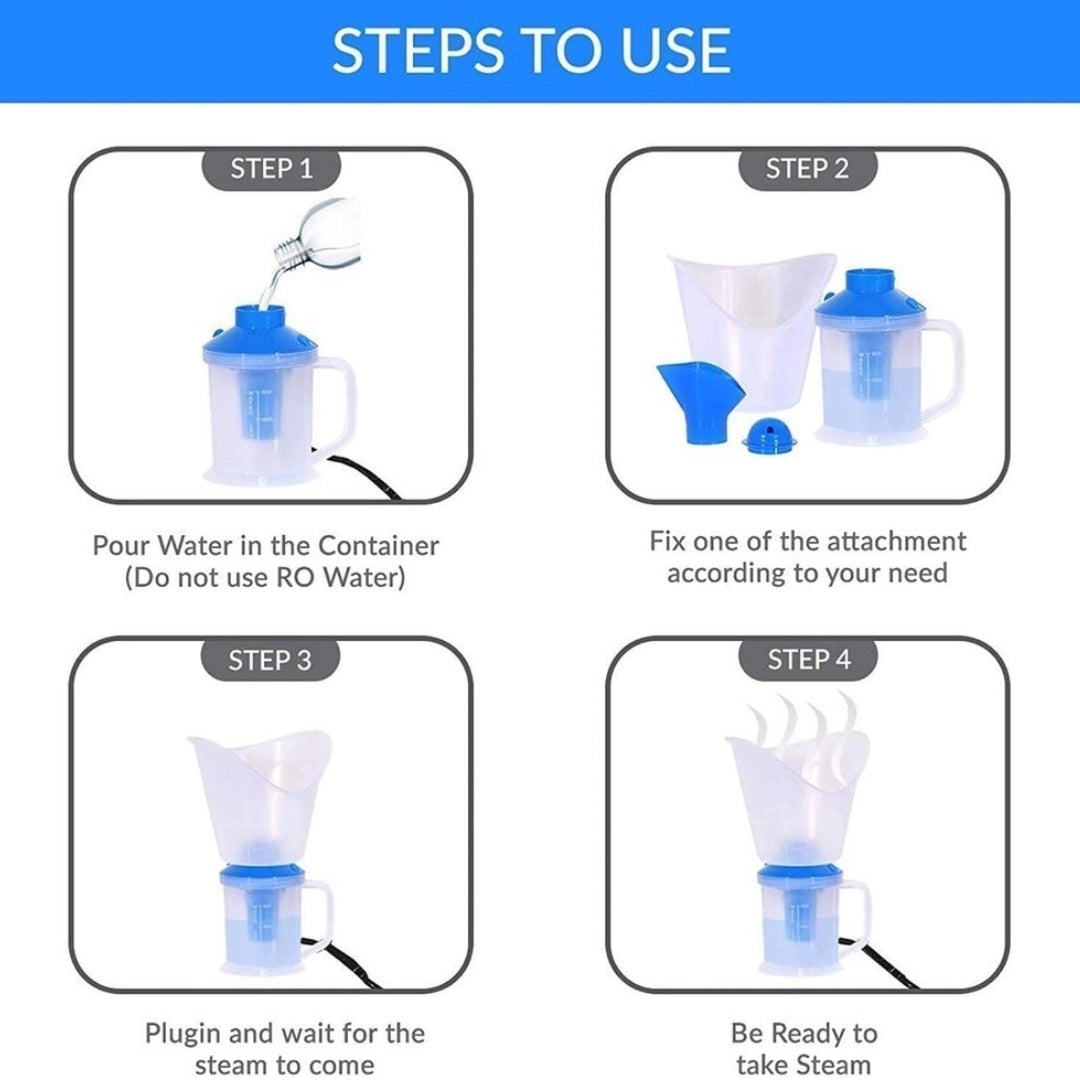 STEPS TO USE

STEP 1

Pour Water in the Container
(Do not use RO Water)

STEP 2

Fix one of the attachment according to your need

STEP 3

Plugin and wait for the steam to come

STEP 4

Be Ready to take Steam